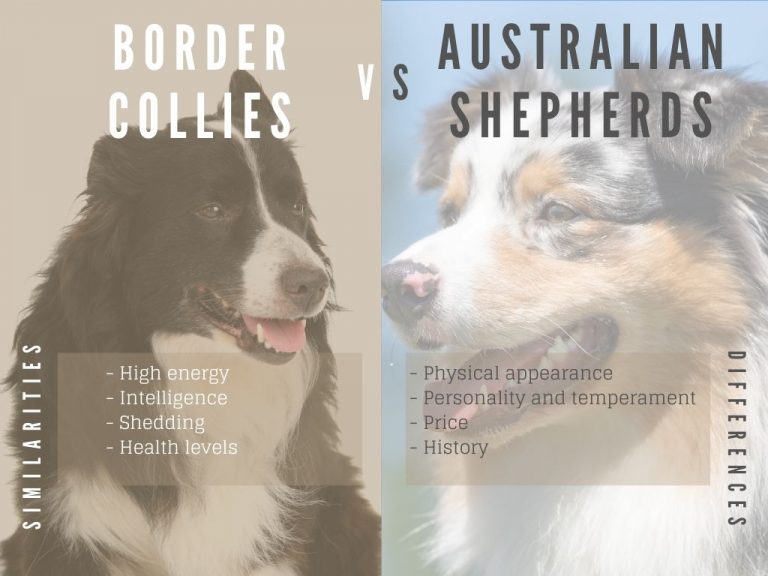 BORDER COLLIES

VS

AUSTRALIAN SHEPHERDS

SIMILARITIES

- High energy
- Intelligence
- Shedding
- Health levels

- Physical appearance
- Personality and temperament
- Price
- History

DIFFERENCES